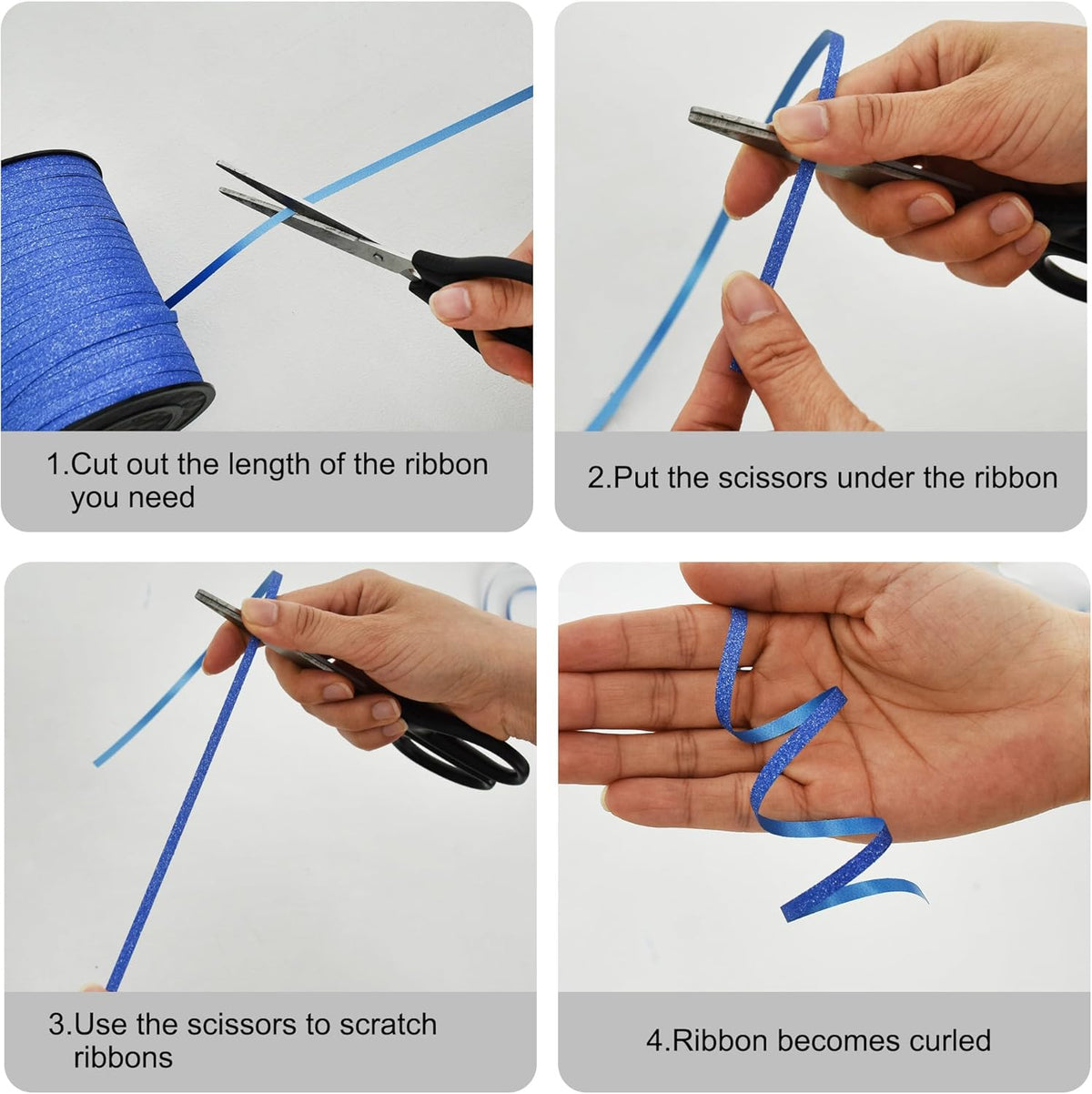 1.Cut out the length of the ribbon you need

2.Put the scissors under the ribbon

3.Use the scissors to scratch ribbons

4.Ribbon becomes curled