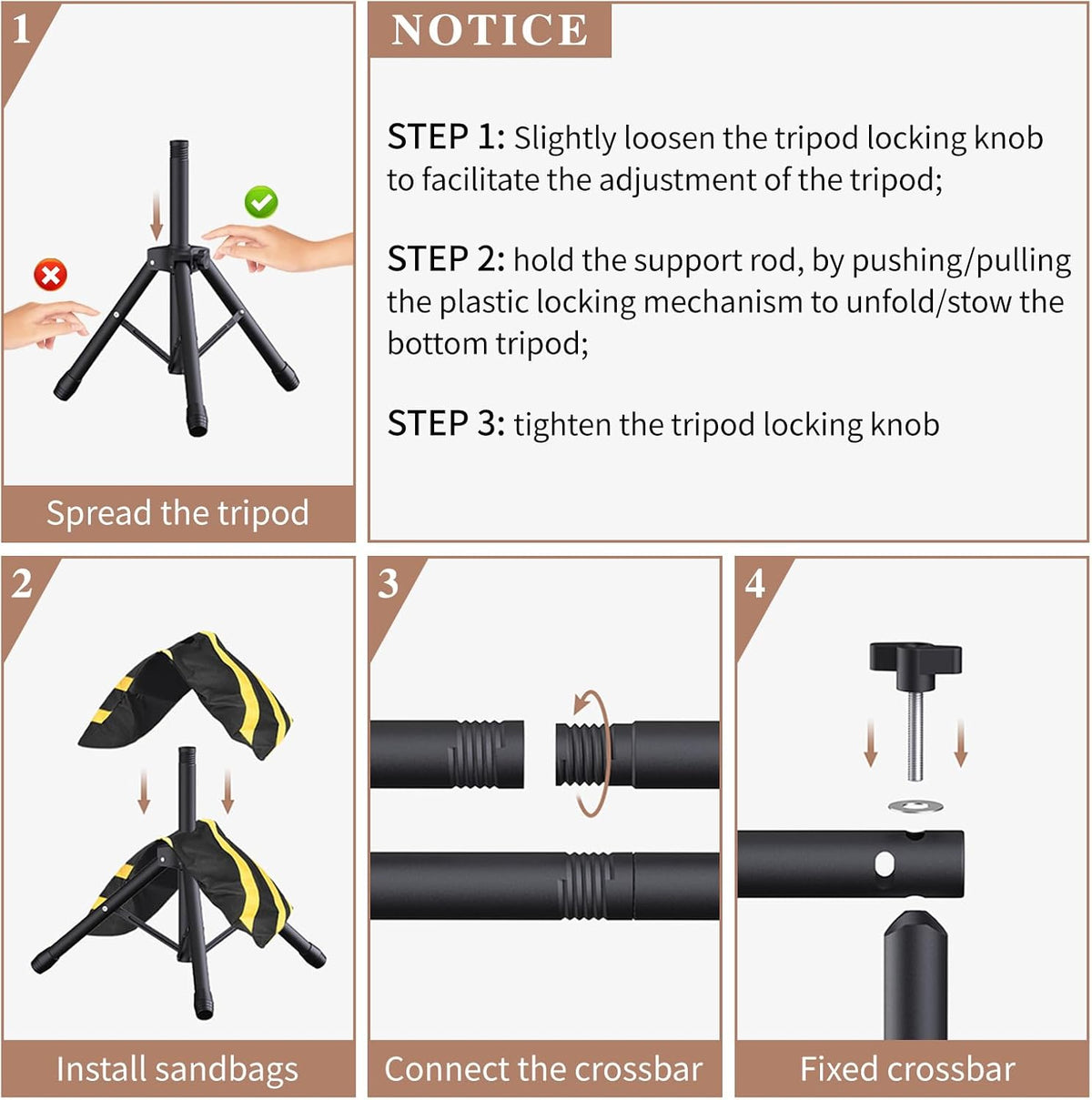 1

Spread the tripod

NOTICE

STEP 1: Slightly loosen the tripod locking knob to facilitate the adjustment of the tripod;

STEP 2: hold the support rod, by pushing/pulling the plastic locking mechanism to unfold/stow the bottom tripod;

STEP 3: tighten the tripod locking knob

2

Install sandbags

3

Connect the crossbar

4

Fixed crossbar