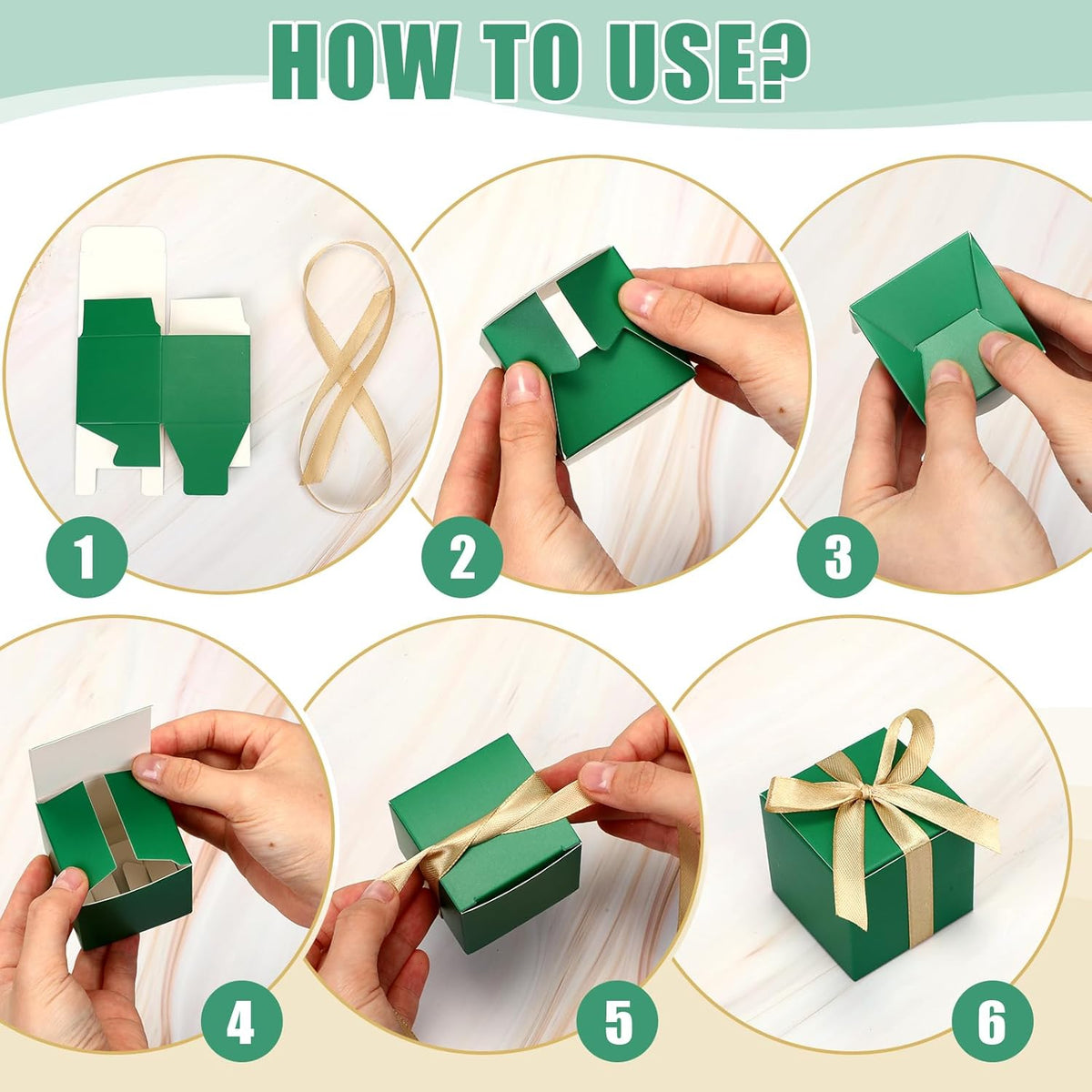 HOW TO USE?

1

2

3

4

5

6