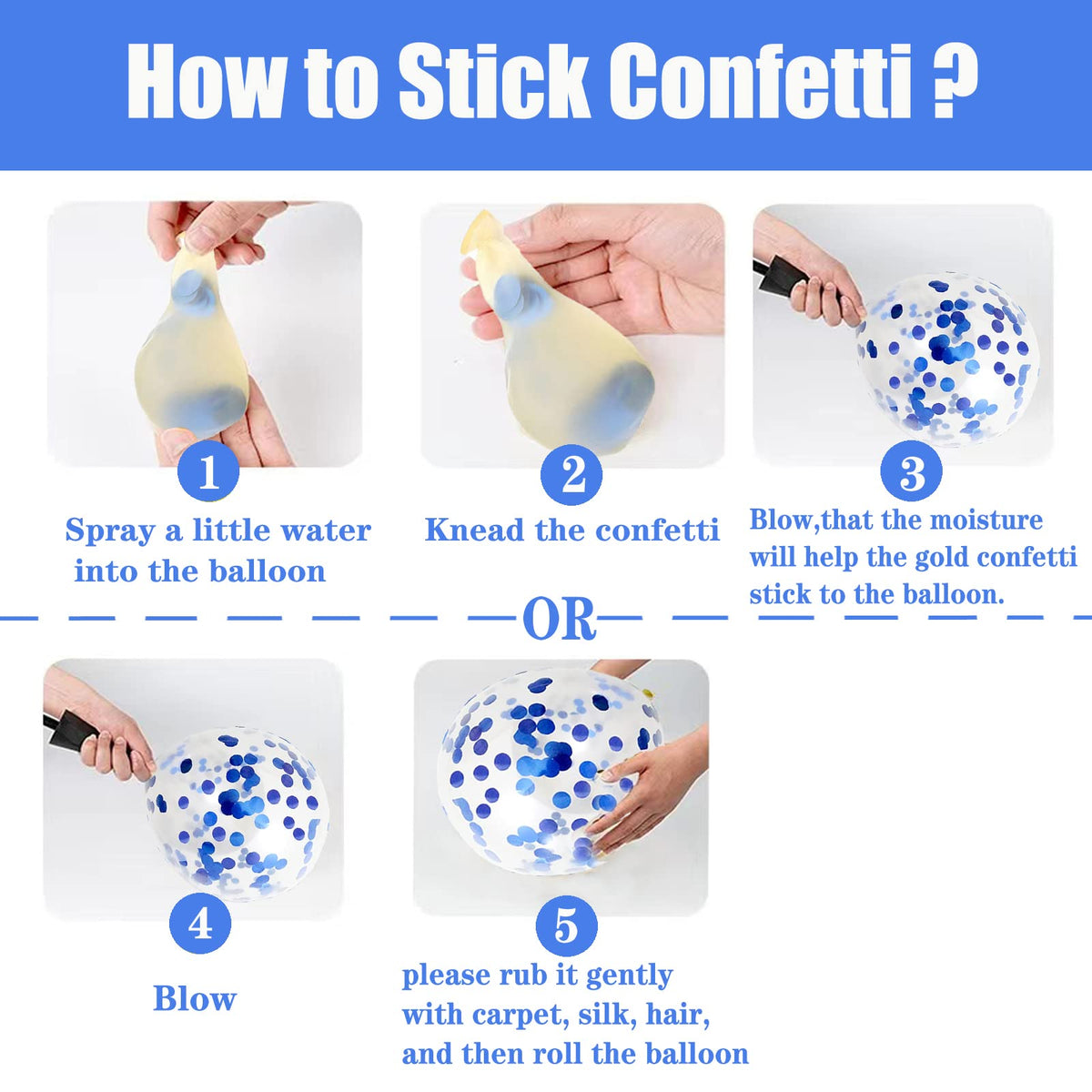 How to Stick Confetti ?

1
Spray a little water into the balloon

2
Knead the confetti

3
Blow,that the moisture will help the gold confetti stick to the balloon.

OR

4
Blow

5
please rub it gently with carpet, silk, hair, and then roll the balloon