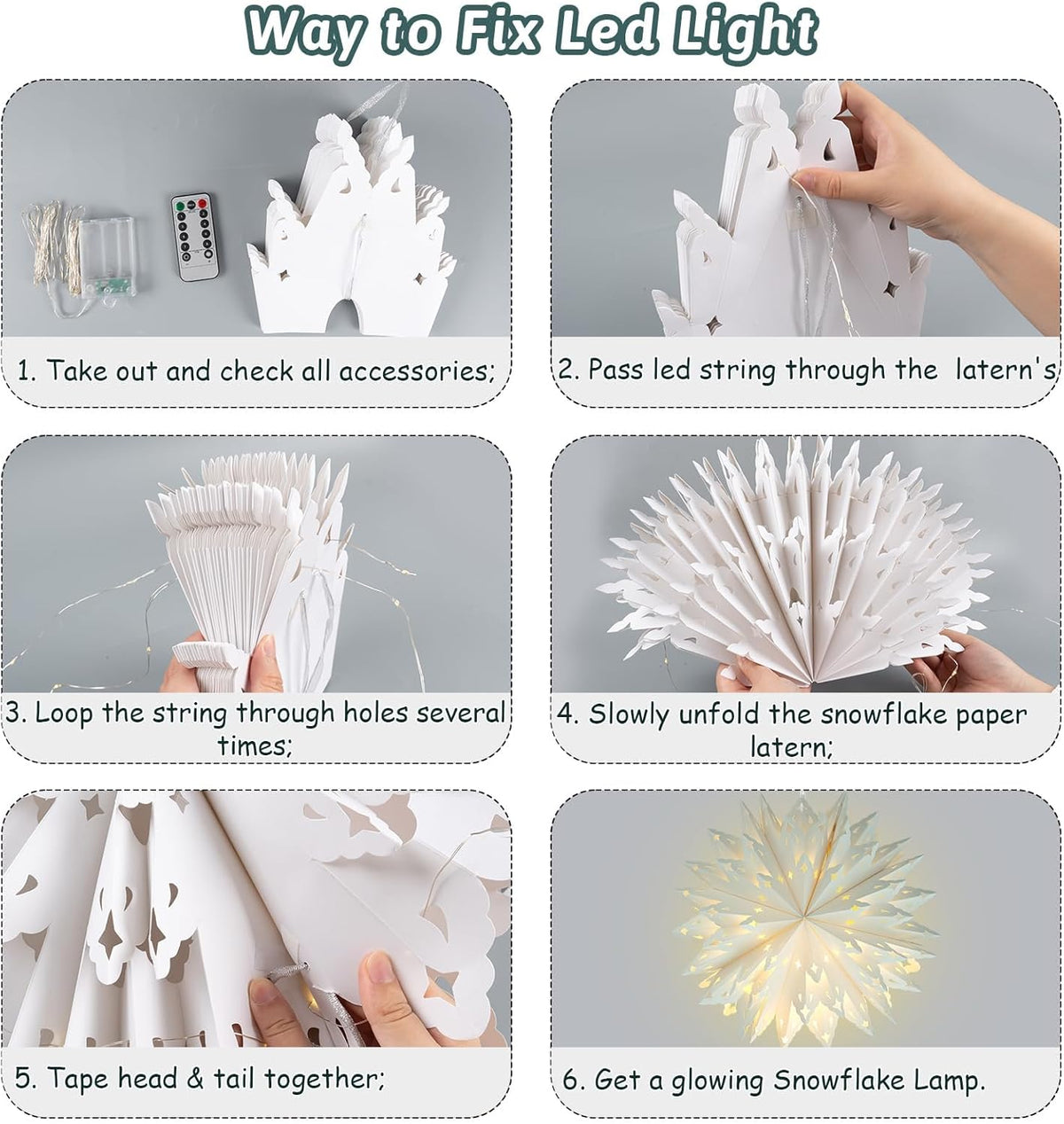 Way to Fix Led Light

1. Take out and check all accessories;

2. Pass led string through the latern's

3. Loop the string through holes several times;

4. Slowly unfold the snowflake paper latern;

5. Tape head & tail together;

6. Get a glowing Snowflake Lamp.