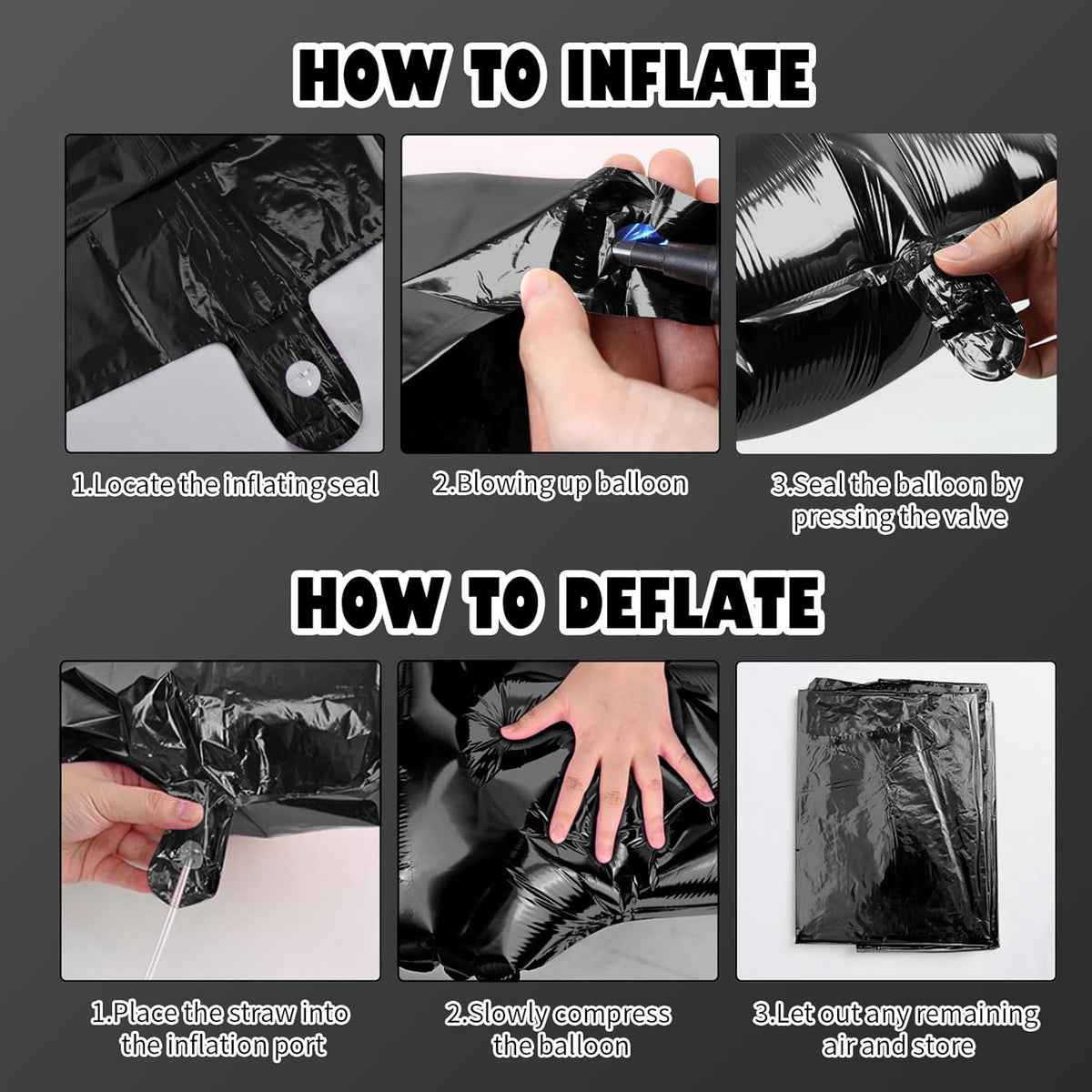 HOW TO INFLATE

1.Locate the inflating seal

2.Blowing up balloon

3.Seal the balloon by pressing the valve

HOW TO DEFLATE

1.Place the straw into the inflation port

2.Slowly compress the balloon

3.Let out any remaining air and store