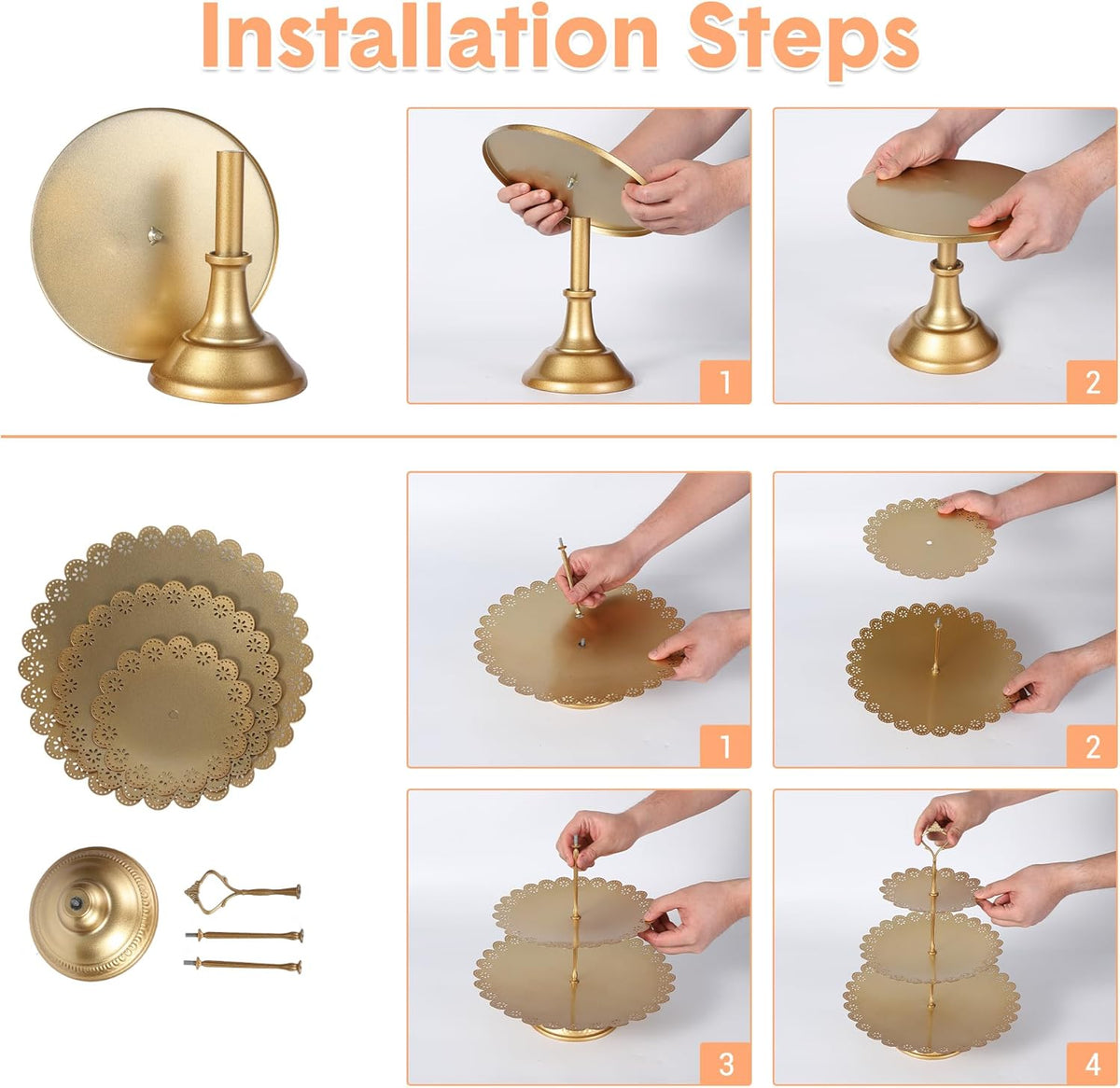 Installation Steps

1

2

1

2

3

4