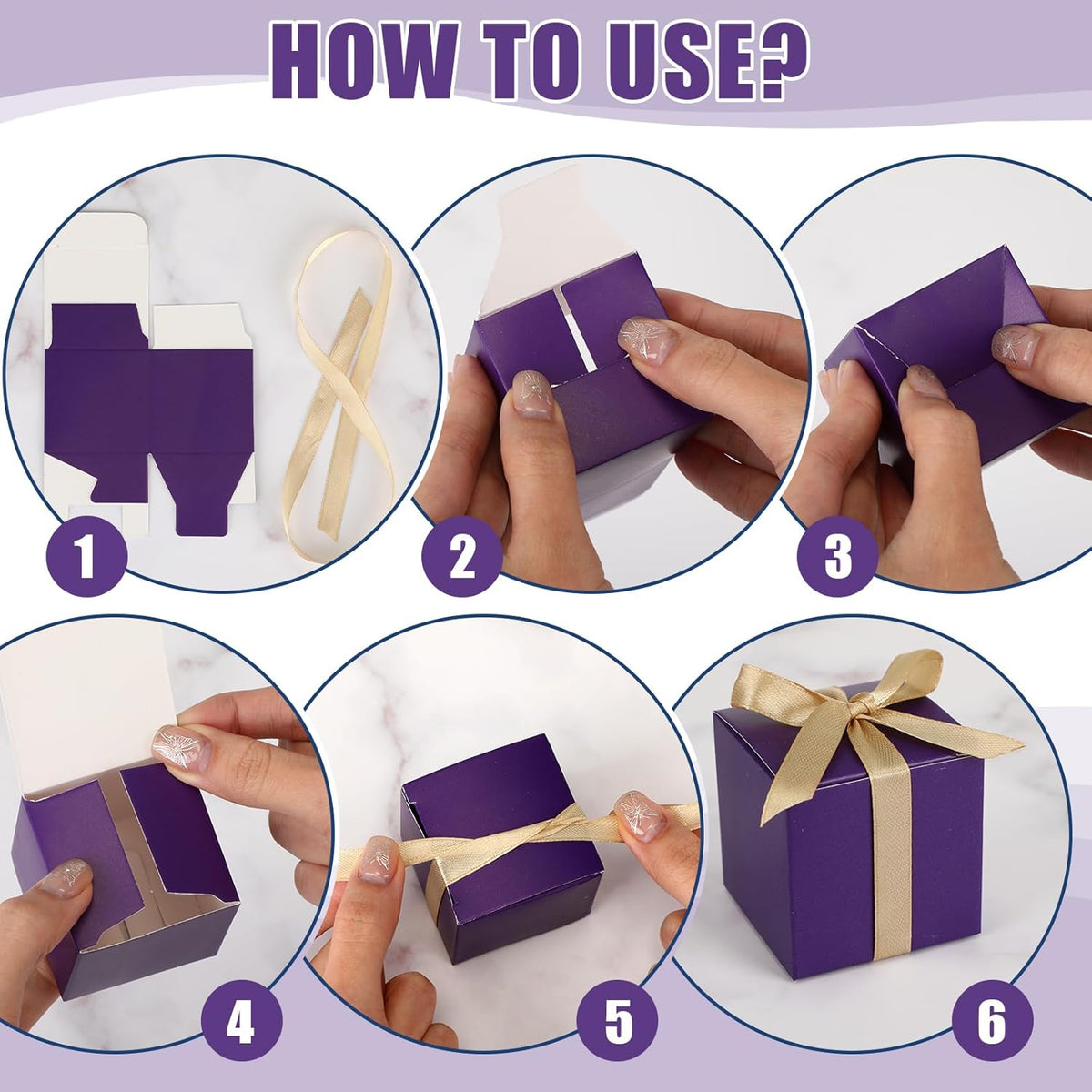 HOW TO USE?

1

2

3

4

5

6