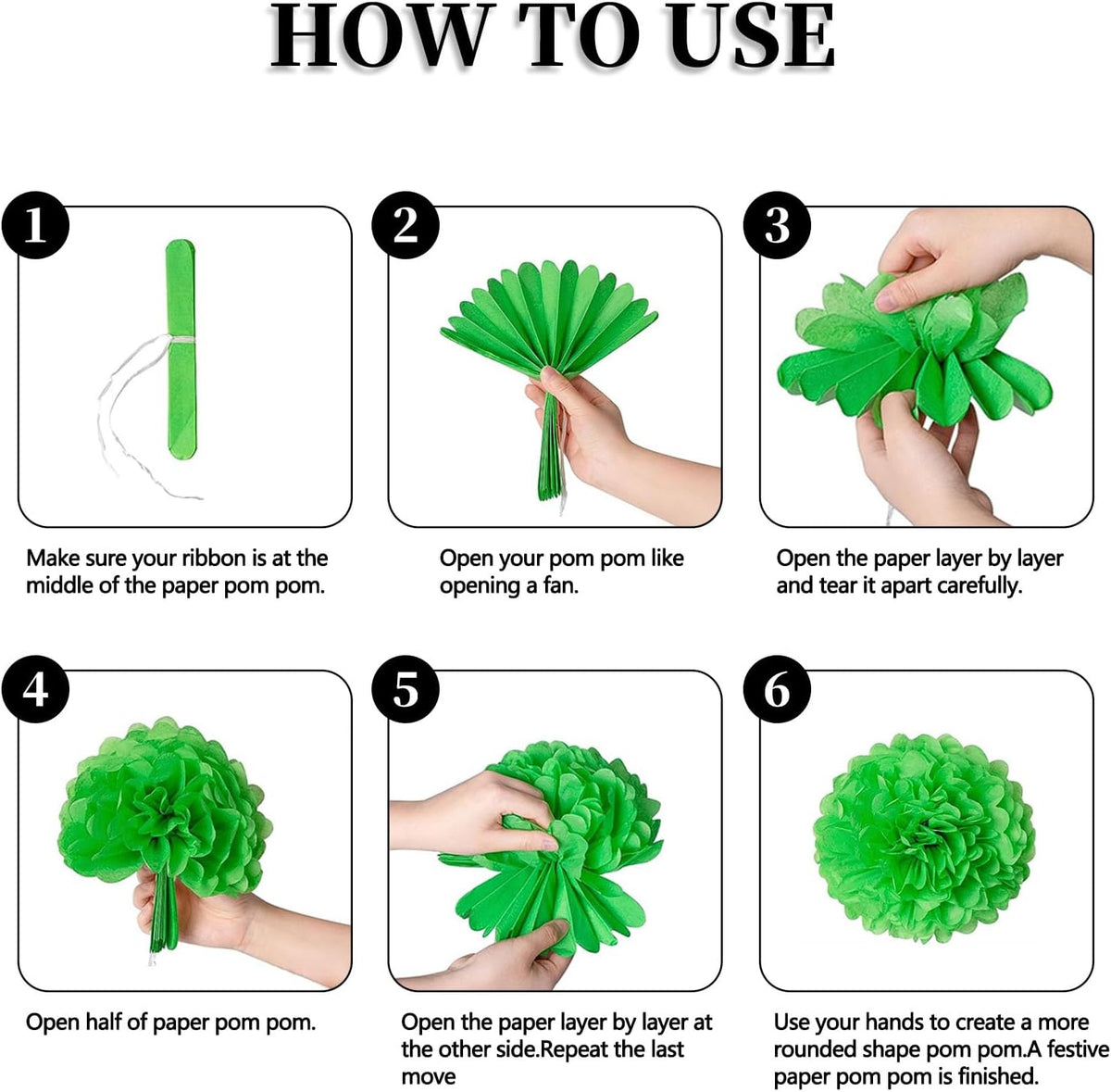 HOW TO USE

1

Make sure your ribbon is at the middle of the paper pom pom.

2

Open your pom pom like opening a fan.

3

Open the paper layer by layer and tear it apart carefully.

4

Open half of paper pom pom.

5

Open the paper layer by layer at the other side.Repeat the last move

6

Use your hands to create a more rounded shape pom pom.A festive paper pom pom is finished.