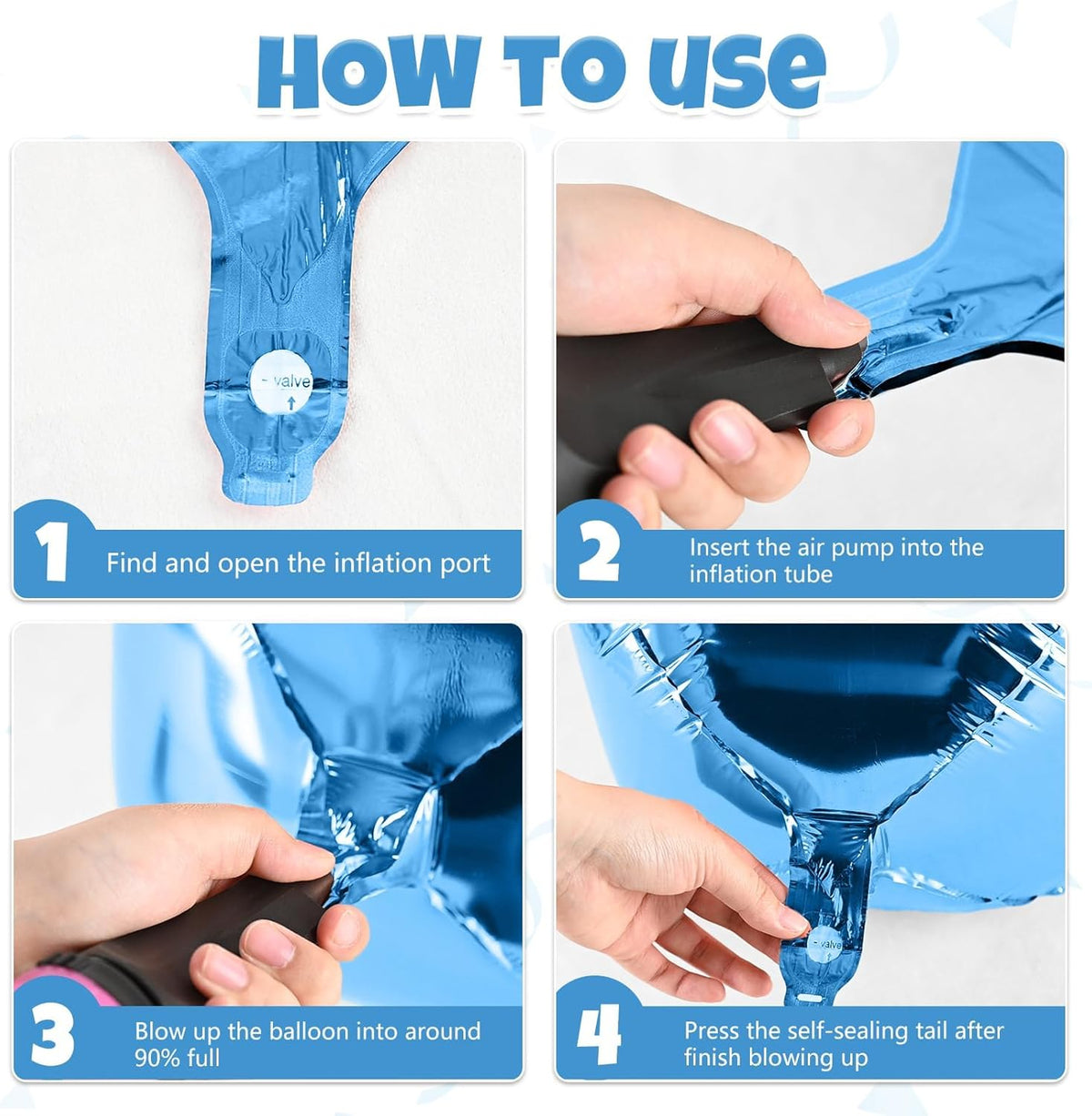 HOW TO USE

valve

1 Find and open the inflation port

2 Insert the air pump into the inflation tube

3 Blow up the balloon into around 90% full

valve

4 Press the self-sealing tail after finish blowing up