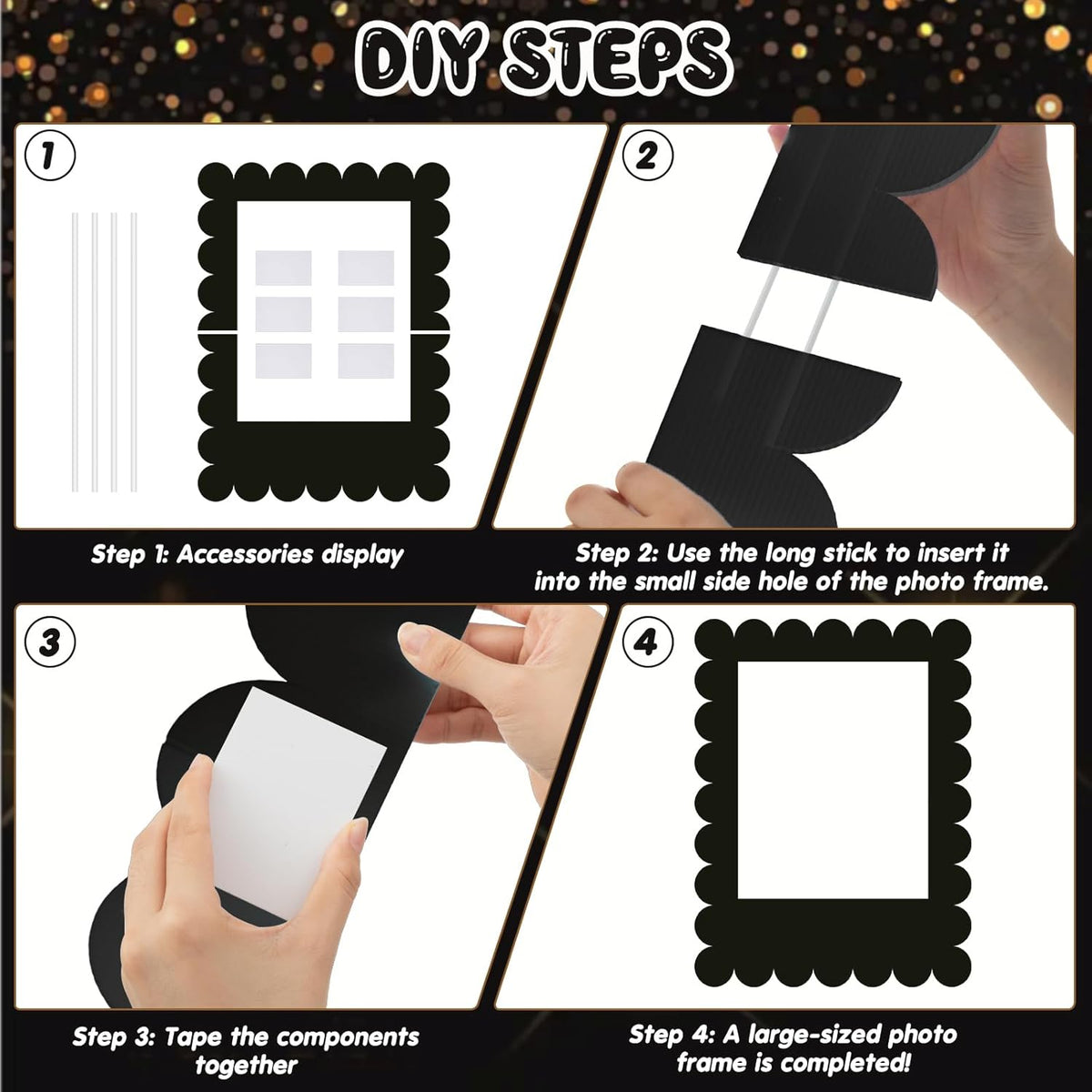 DIY STEPS

1

Step 1: Accessories display

2

Step 2: Use the long stick to insert it into the small side hole of the photo frame.

3

Step 3: Tape the components together

4

Step 4: A large-sized photo frame is completed!