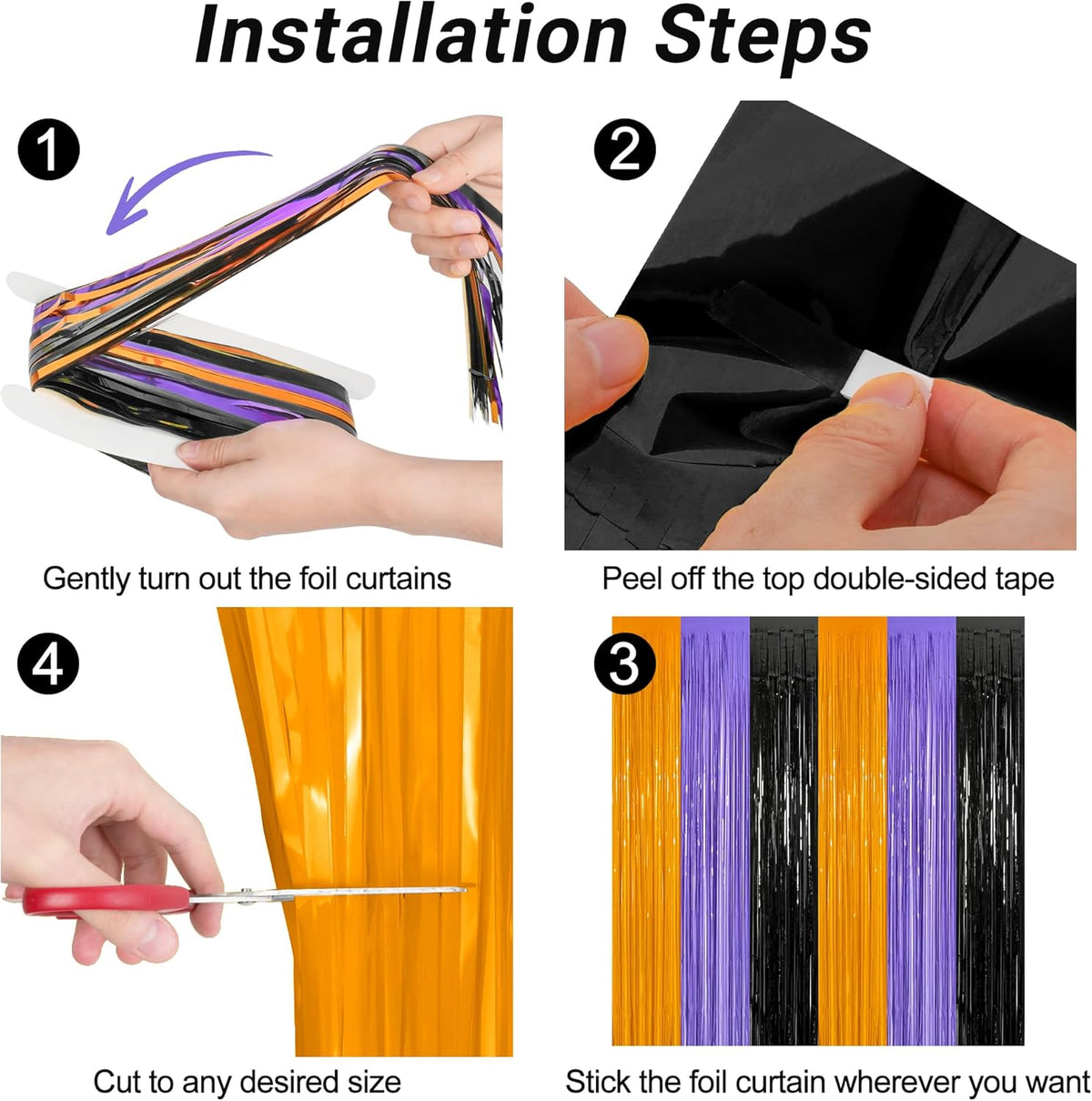 Installation Steps

1

Gently turn out the foil curtains

2

Peel off the top double-sided tape

4

Cut to any desired size

3

Stick the foil curtain wherever you want