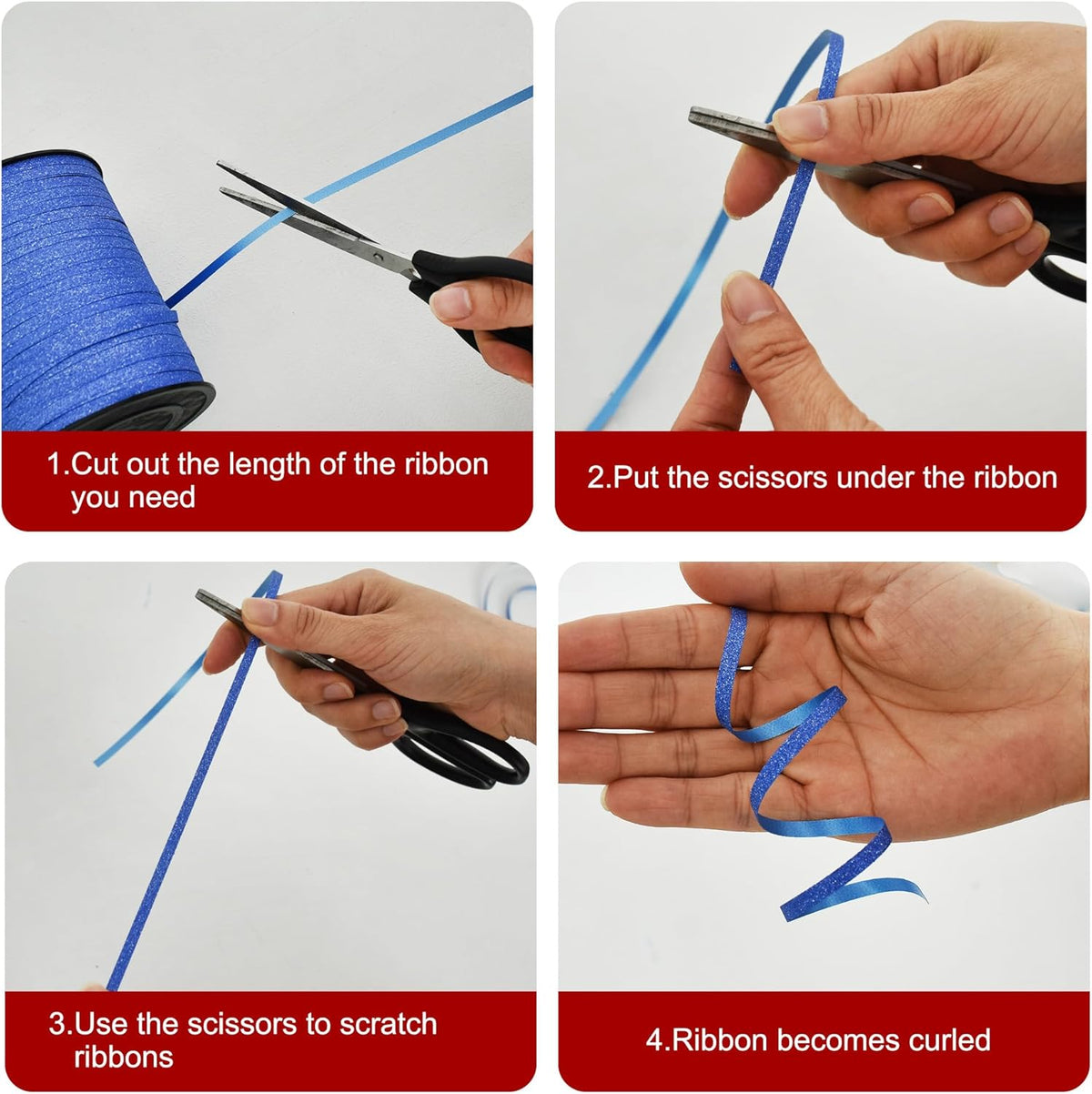 1.Cut out the length of the ribbon you need

2.Put the scissors under the ribbon

3.Use the scissors to scratch ribbons

4.Ribbon becomes curled