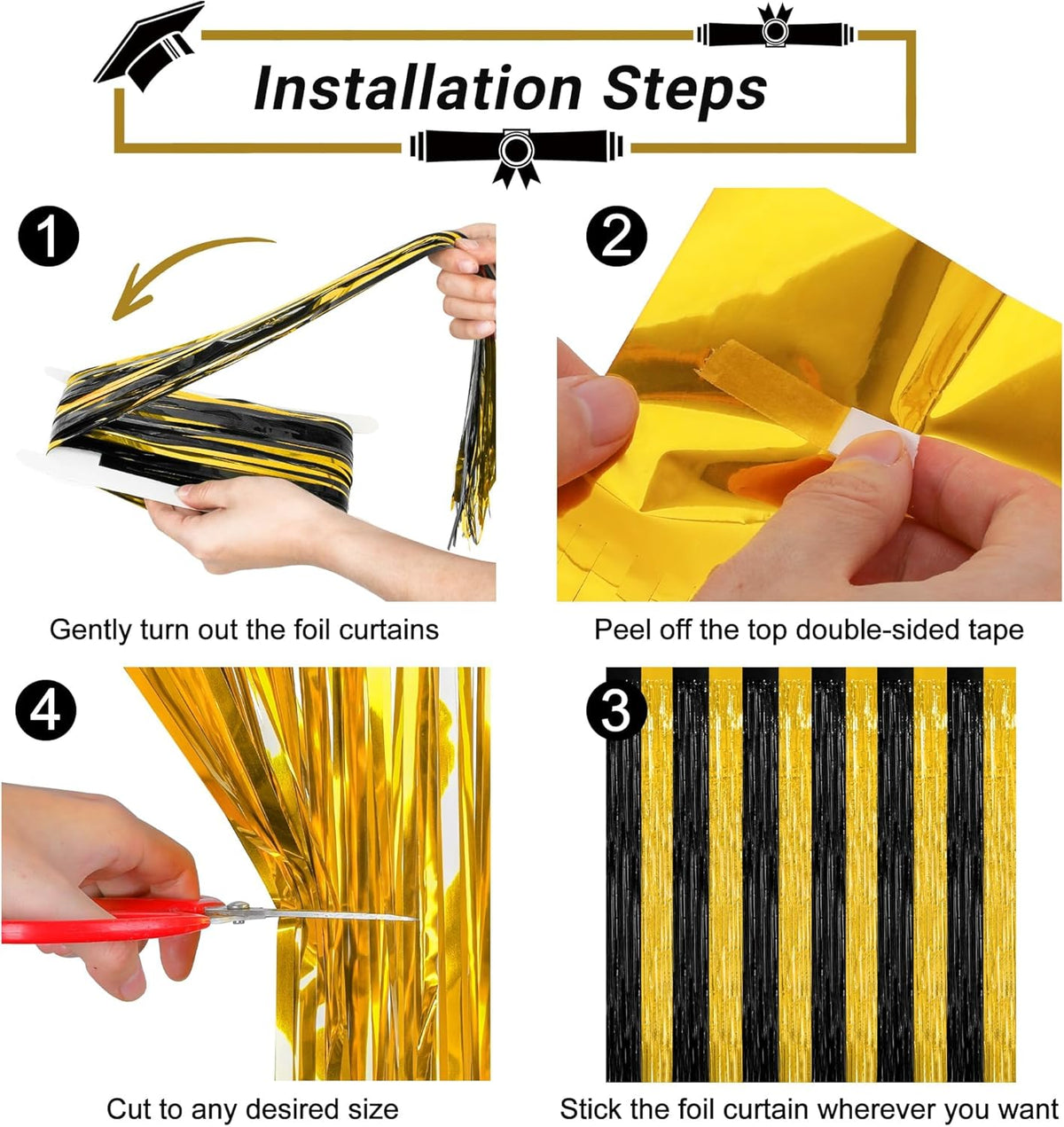 Installation Steps

1

Gently turn out the foil curtains

2

Peel off the top double-sided tape

4

Cut to any desired size

3

Stick the foil curtain wherever you want