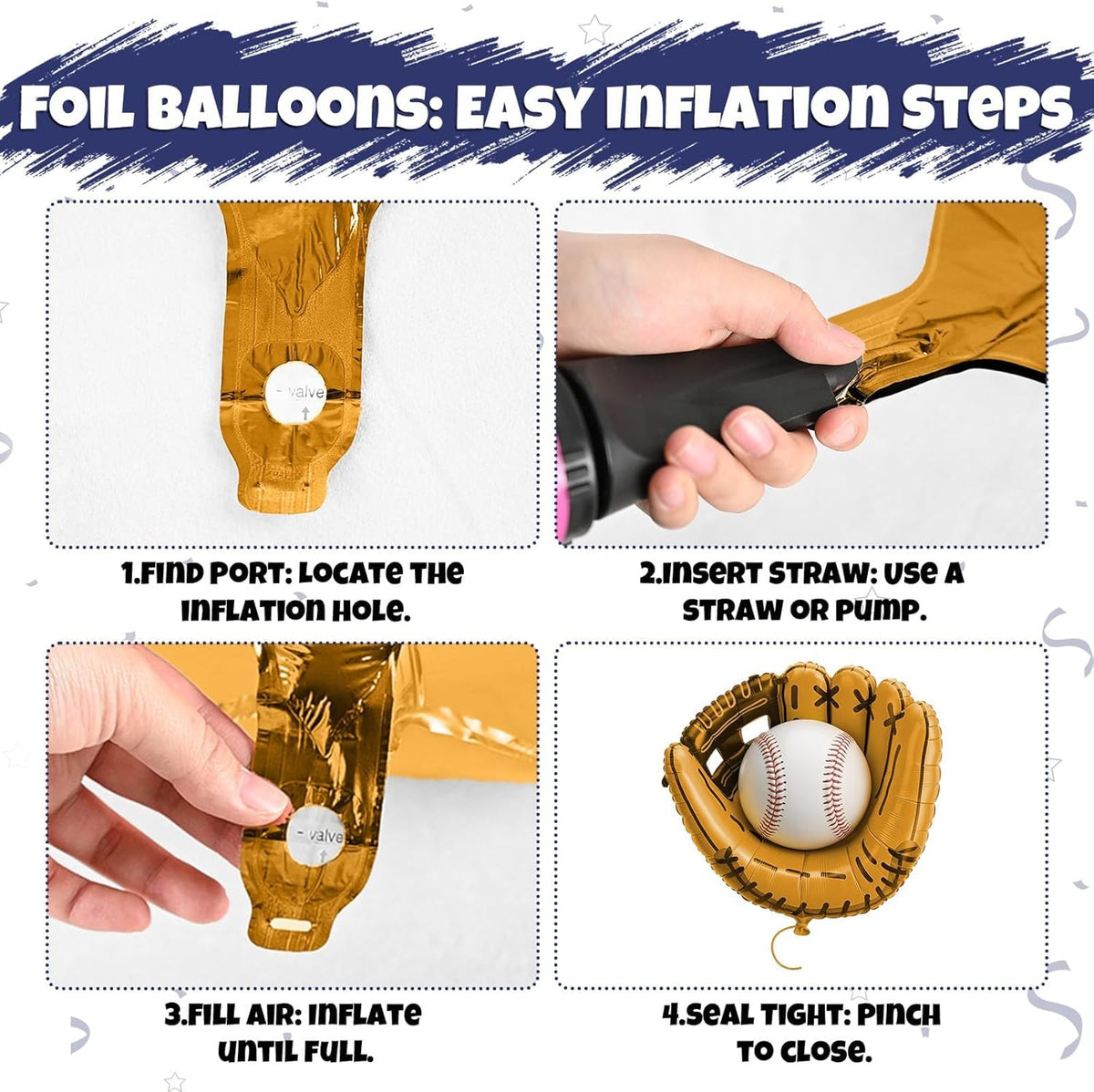 FOIL BALLOONS: EASY INFLATION STEPS

valve

1.FIND PORT: LOCATE THE INFLATION HOLE.

2.INSERT STRAW: USE A STRAW OR PUMP.

valve

3.FILL AIR: INFLATE UNTIL FULL.

4.SEAL TIGHT: PINCH TO CLOSE.