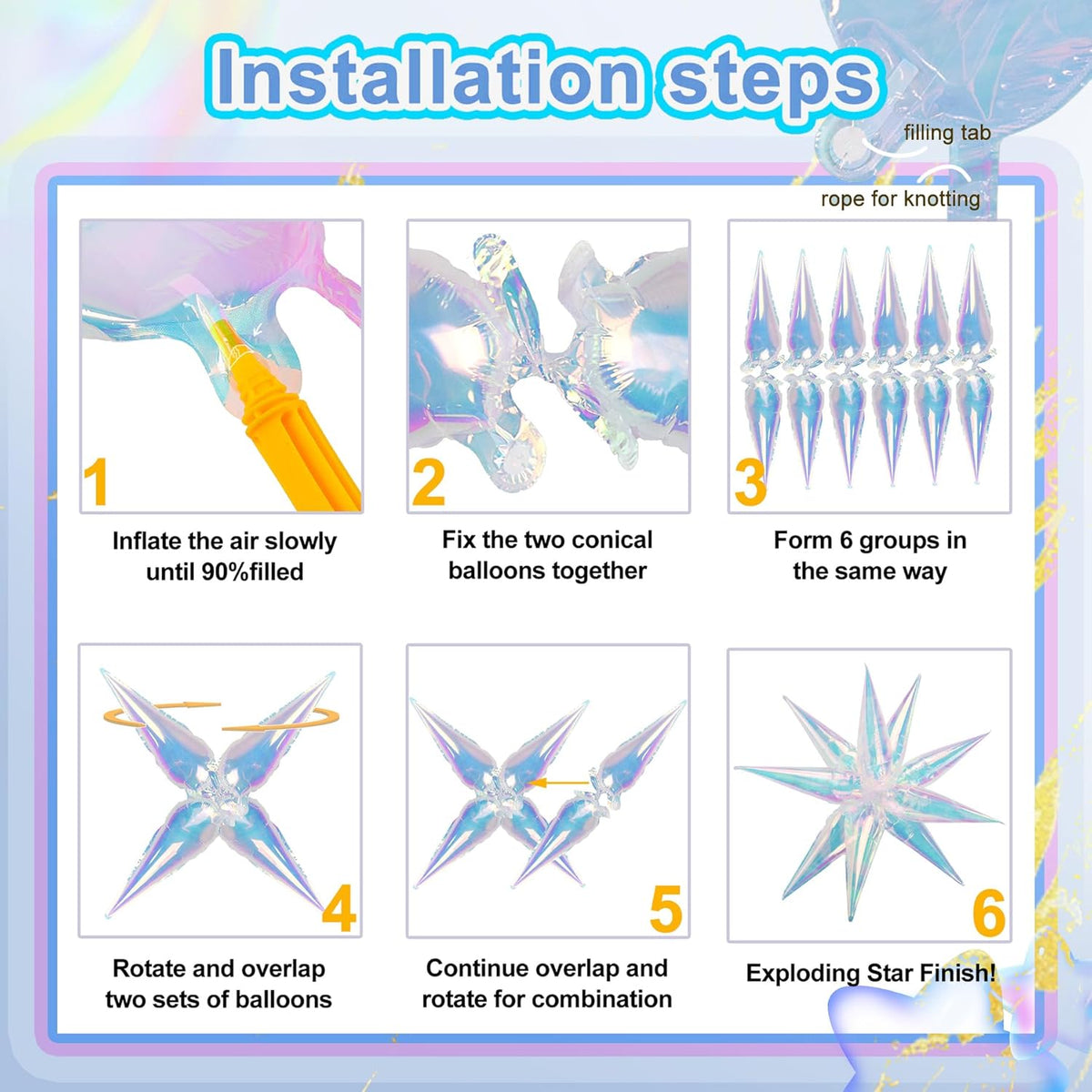 Installation steps

filling tab

rope for knotting

1

Inflate the air slowly until 90%filled

2

Fix the two conical balloons together

3

Form 6 groups in the same way

4

Rotate and overlap two sets of balloons

5

Continue overlap and rotate for combination

6

Exploding Star Finish!