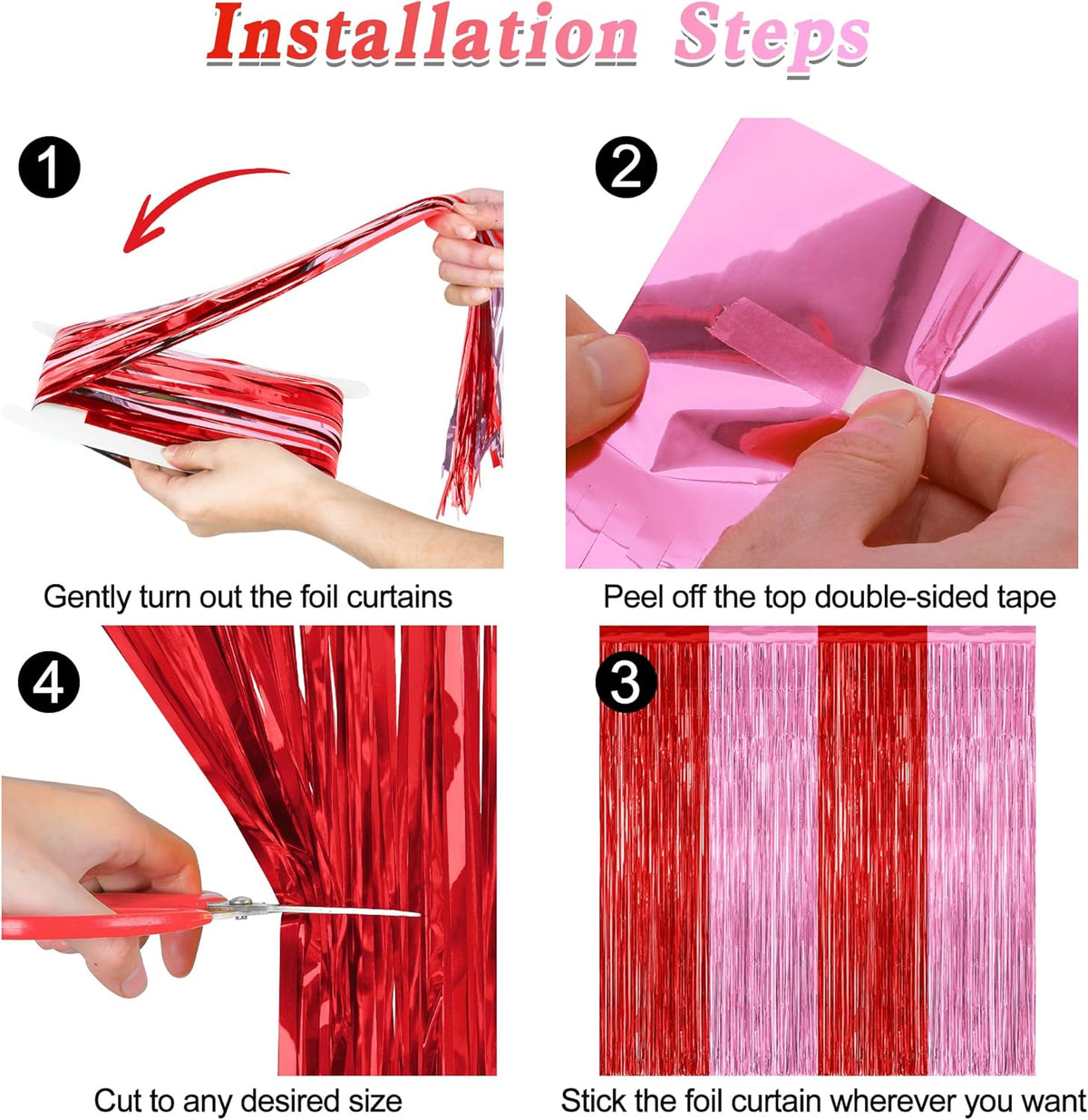 Installation Steps

1

Gently turn out the foil curtains

2

Peel off the top double-sided tape

4

Cut to any desired size

3

Stick the foil curtain wherever you want