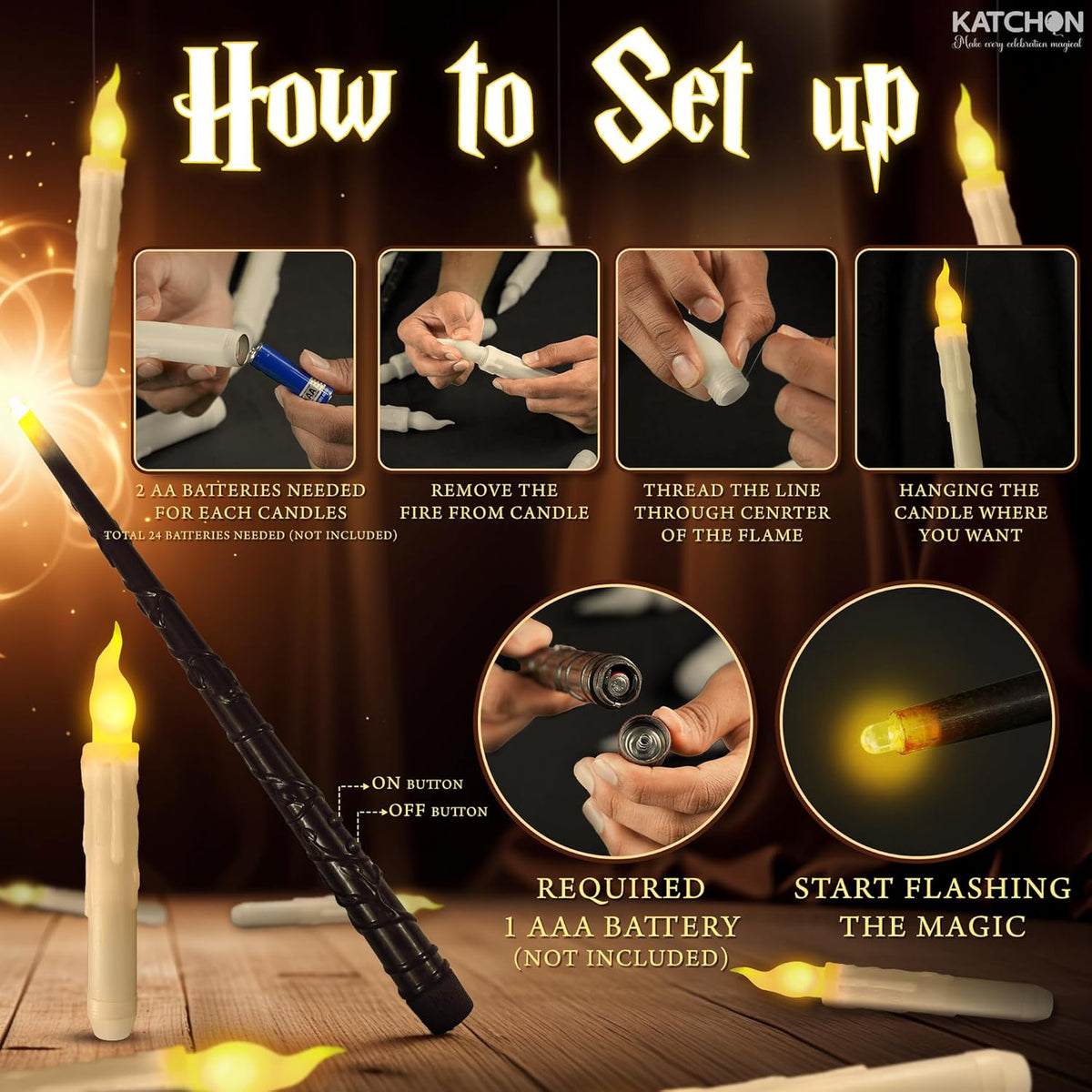 KATCHON
Make every celebration magical

How to Set up

2 AA BATTERIES NEEDED FOR EACH CANDLES
TOTAL 24 BATTERIES NEEDED (NOT INCLUDED)

REMOVE THE FIRE FROM CANDLE

THREAD THE LINE THROUGH CENRTER OF THE FLAME

HANGING THE CANDLE WHERE YOU WANT

ON BUTTON
OFF BUTTON

REQUIRED 1 AAA BATTERY (NOT INCLUDED)

START FLASHING THE MAGIC