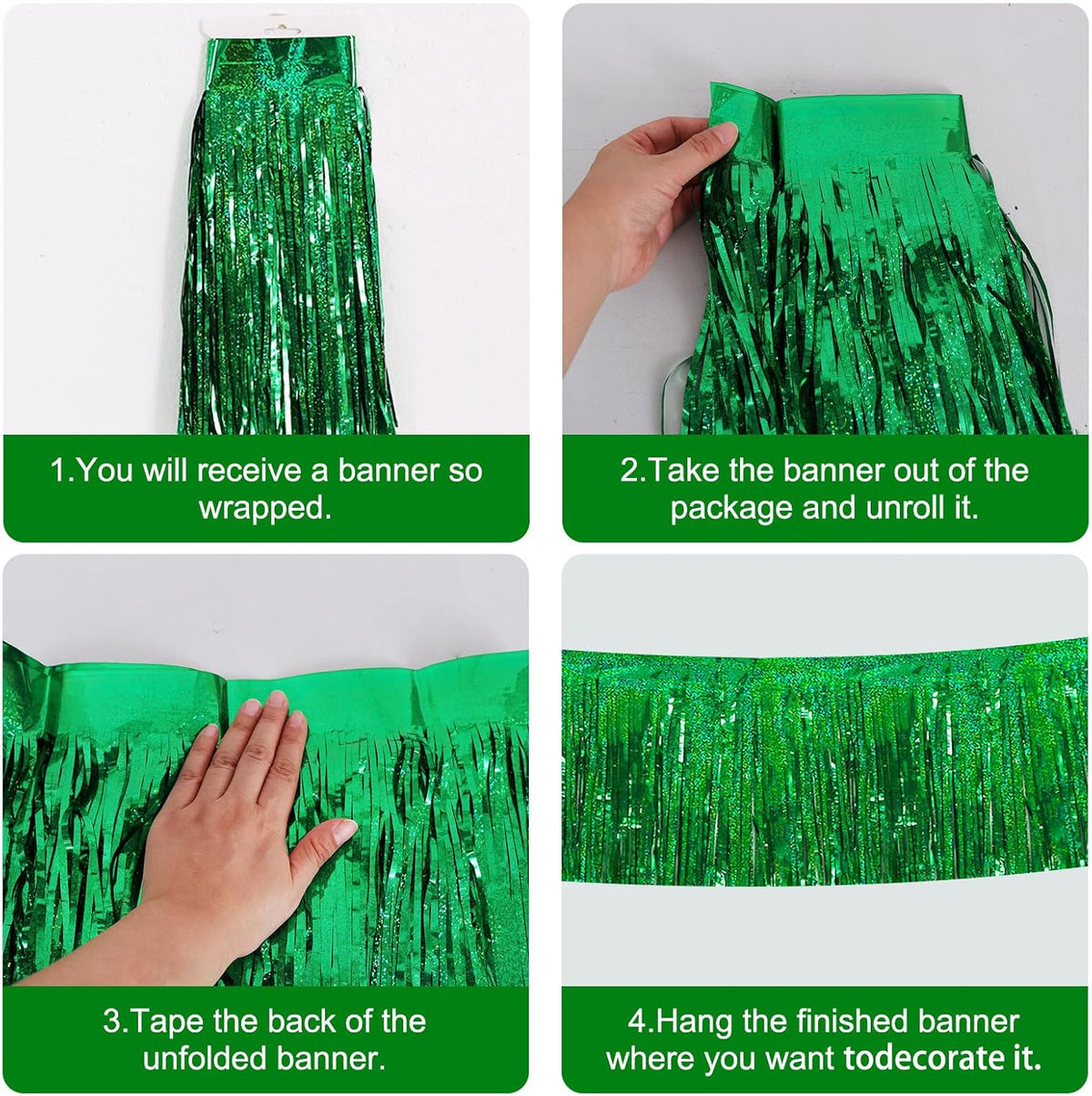 1.You will receive a banner so wrapped.

2.Take the banner out of the package and unroll it.

3.Tape the back of the unfolded banner.

4.Hang the finished banner where you want todecorate it.