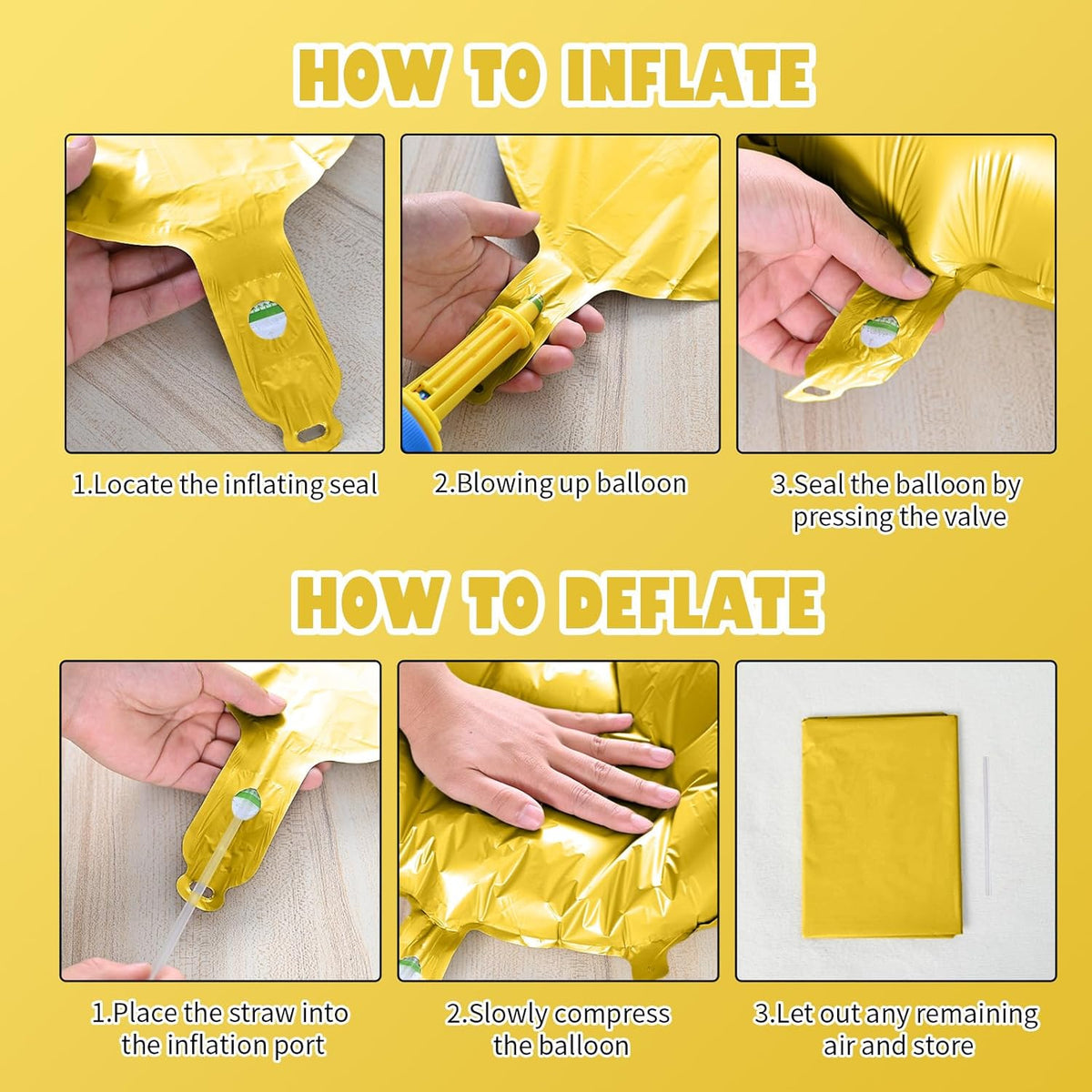 HOW TO INFLATE

1.Locate the inflating seal

2.Blowing up balloon

3.Seal the balloon by pressing the valve

HOW TO DEFLATE

1.Place the straw into the inflation port

2.Slowly compress the balloon

3.Let out any remaining air and store