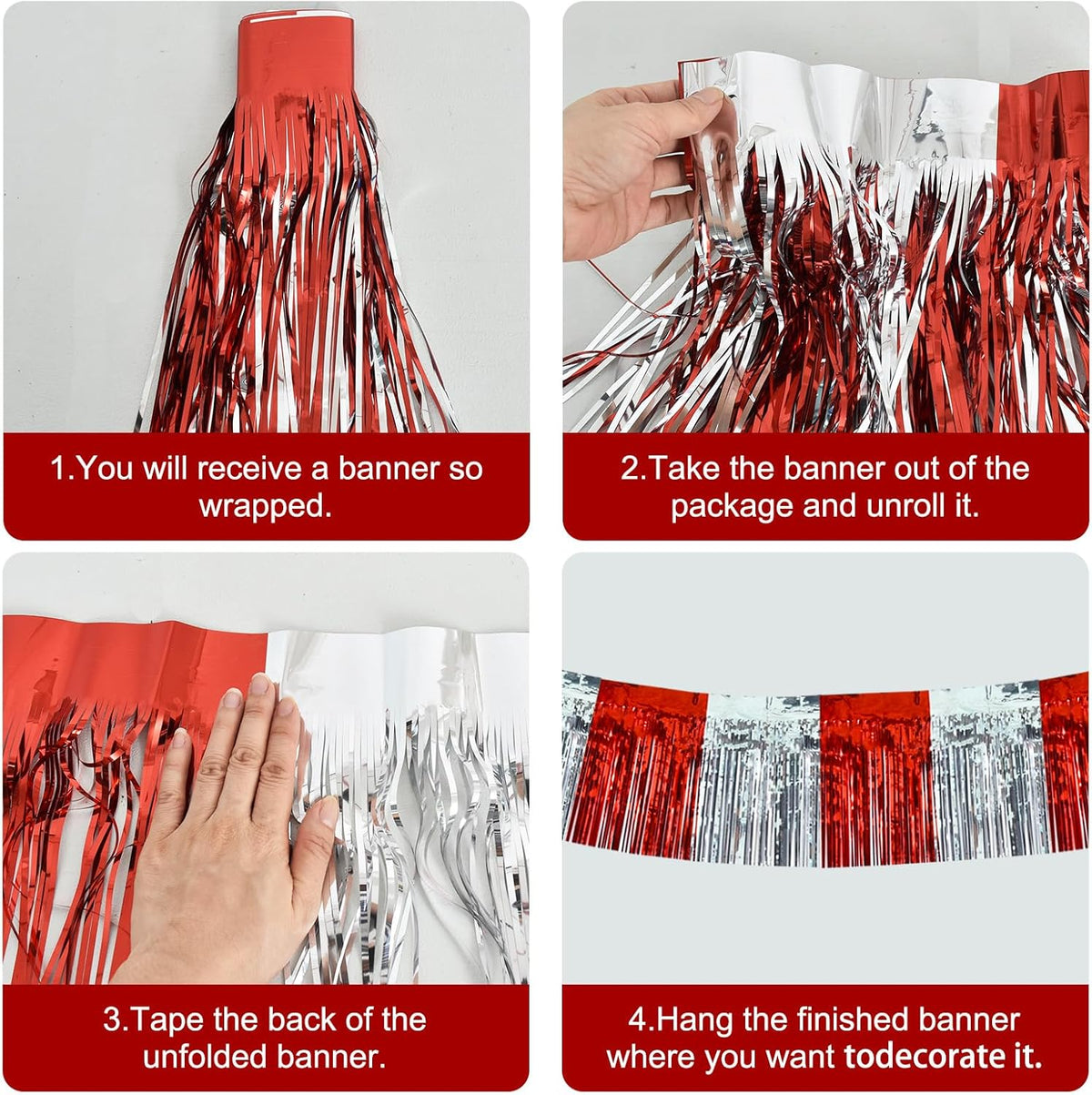 1.You will receive a banner so wrapped.

2.Take the banner out of the package and unroll it.

3.Tape the back of the unfolded banner.

4.Hang the finished banner where you want todecorate it.