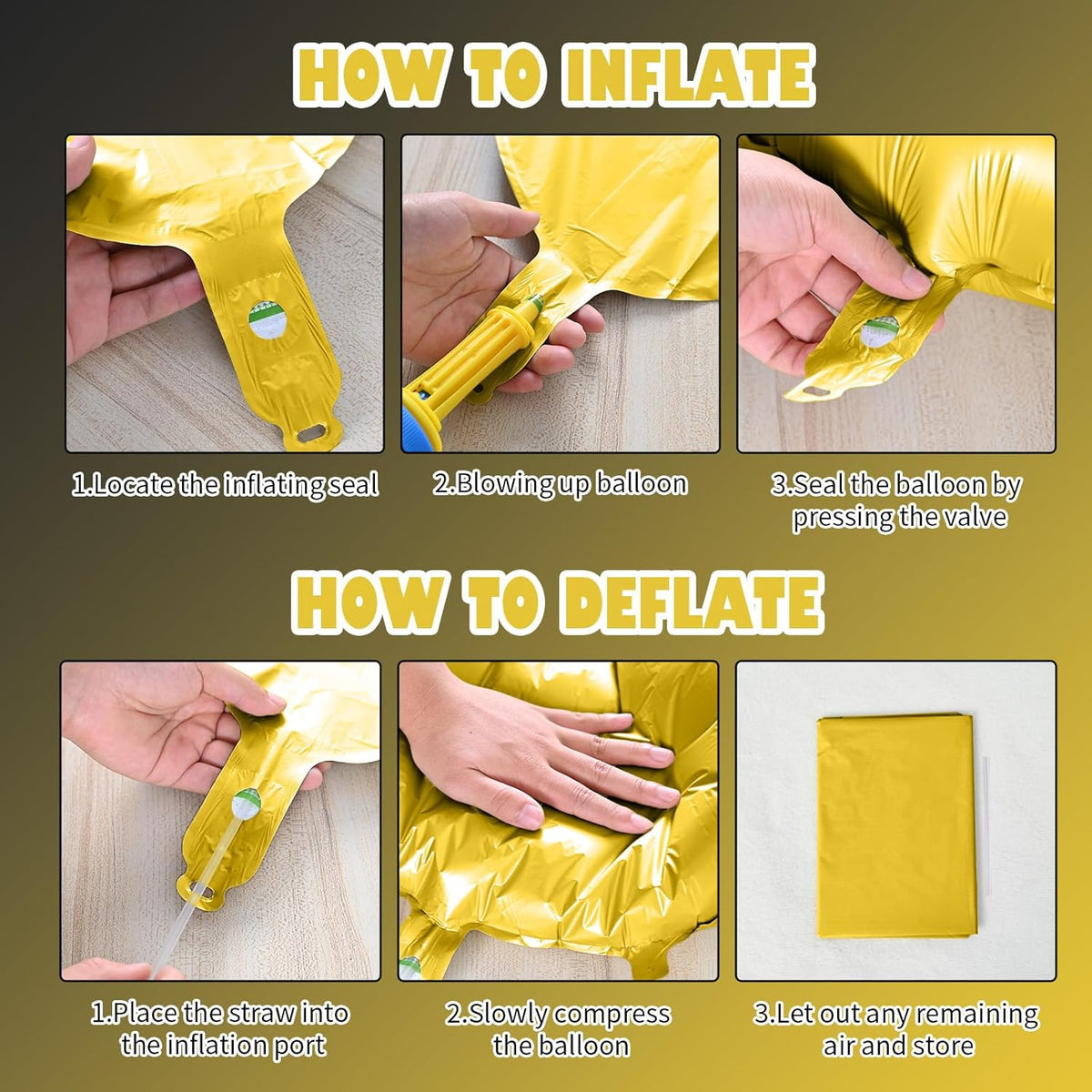 HOW TO INFLATE

1.Locate the inflating seal

2.Blowing up balloon

3.Seal the balloon by pressing the valve

HOW TO DEFLATE

1.Place the straw into the inflation port

2.Slowly compress the balloon

3.Let out any remaining air and store