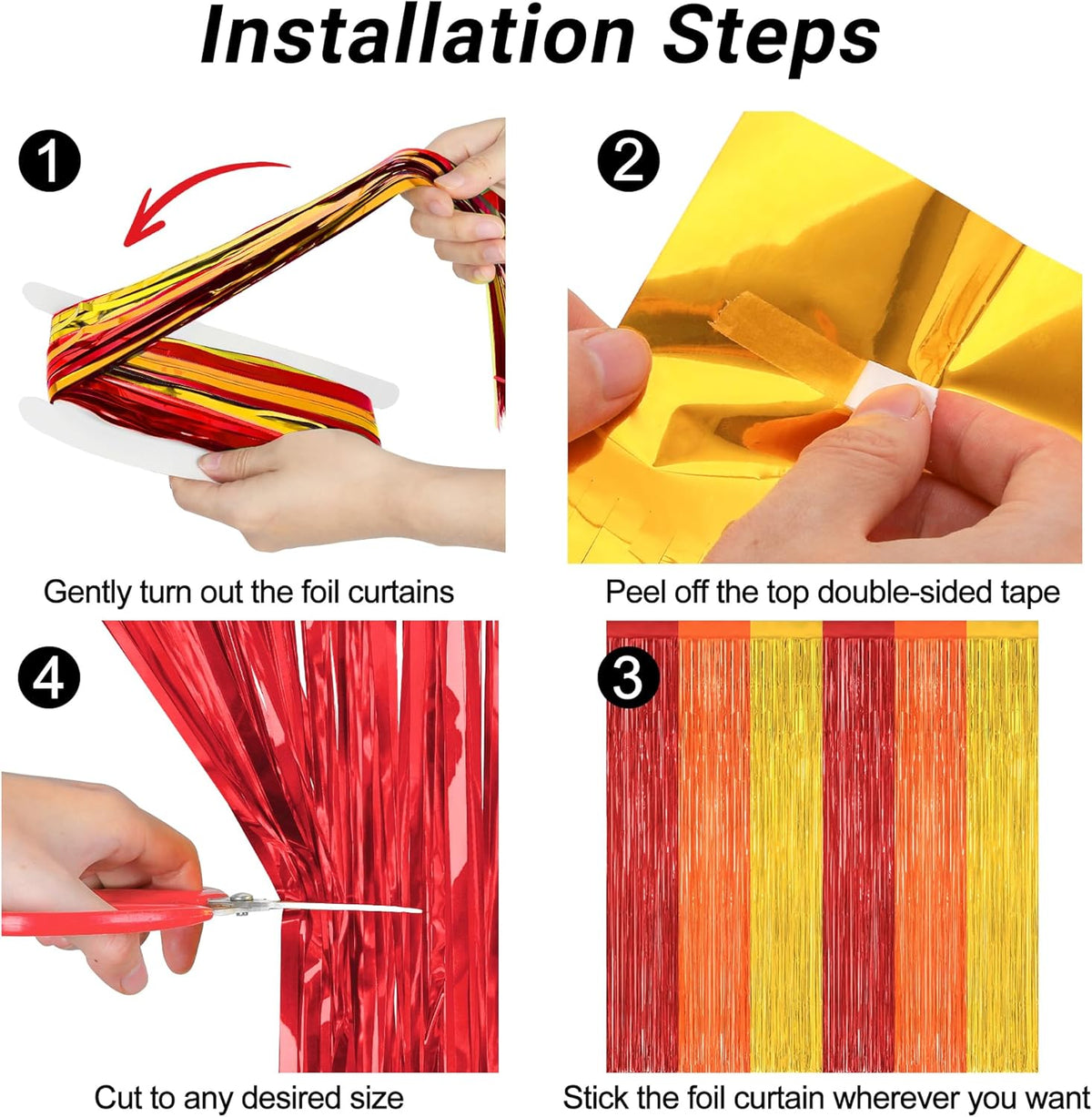 Installation Steps

1

Gently turn out the foil curtains

2

Peel off the top double-sided tape

4

Cut to any desired size

3

Stick the foil curtain wherever you want