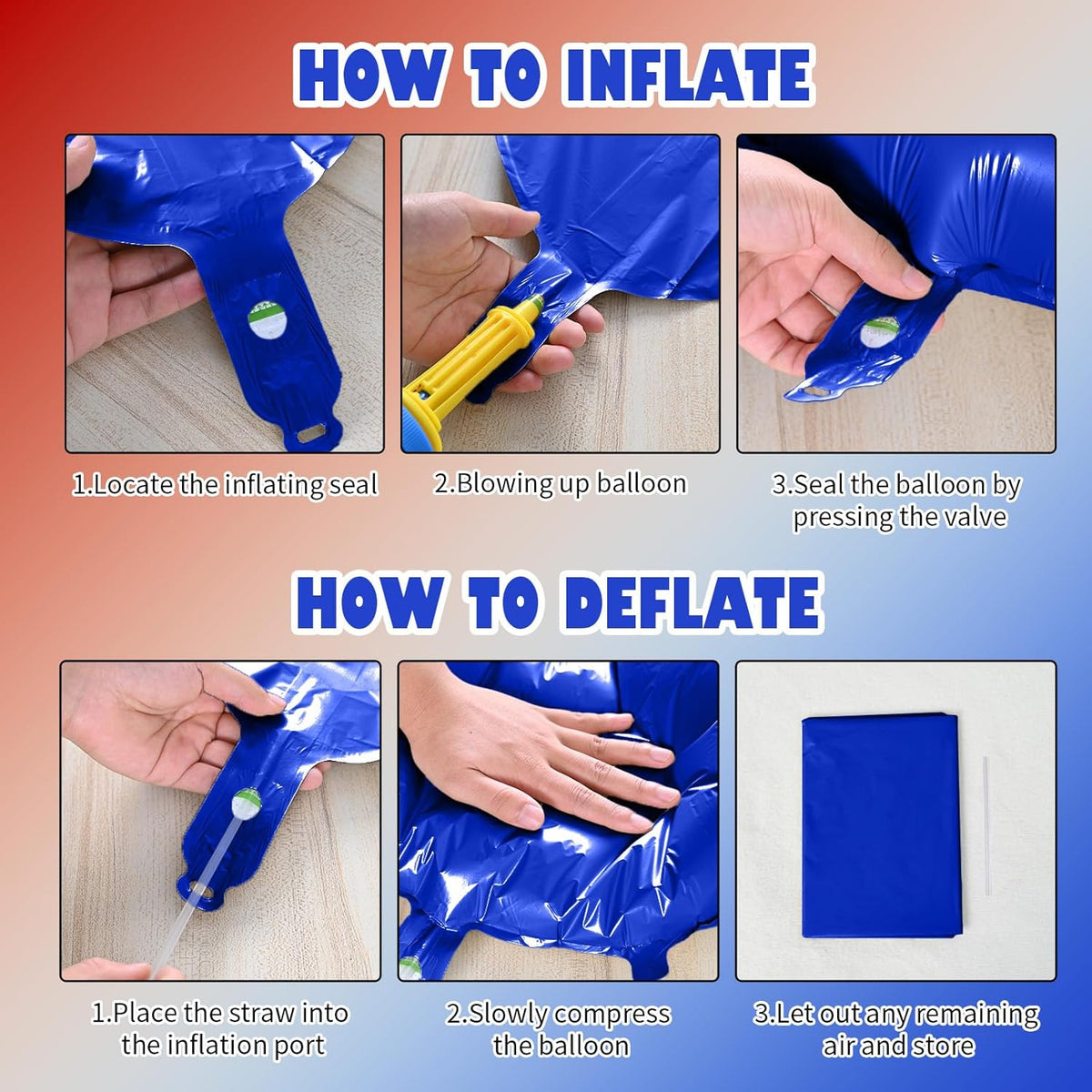 HOW TO INFLATE

1.Locate the inflating seal

2.Blowing up balloon

3.Seal the balloon by pressing the valve

HOW TO DEFLATE

1.Place the straw into the inflation port

2.Slowly compress the balloon

3.Let out any remaining air and store