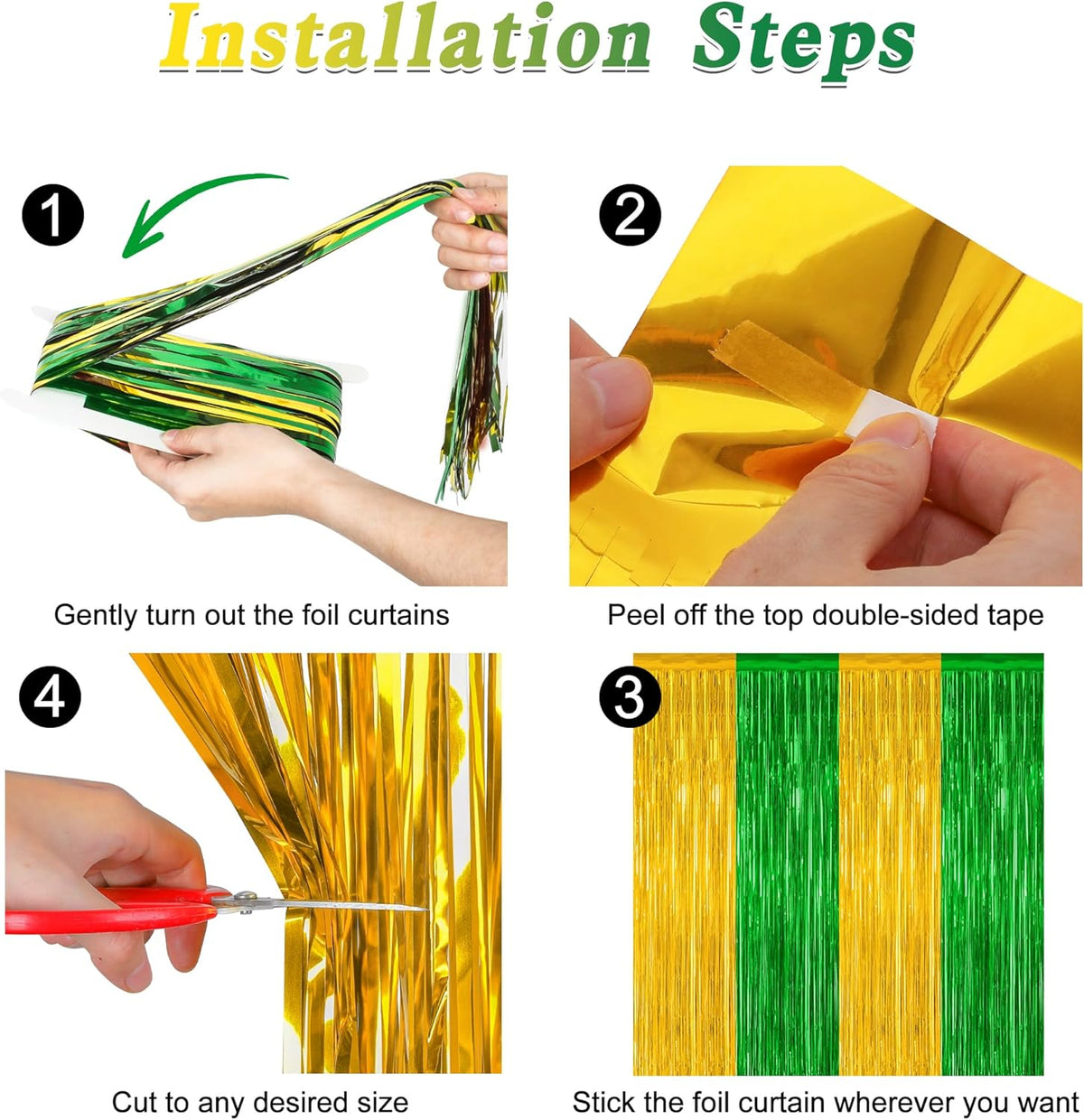 Installation Steps

1

Gently turn out the foil curtains

2

Peel off the top double-sided tape

4

Cut to any desired size

3

Stick the foil curtain wherever you want