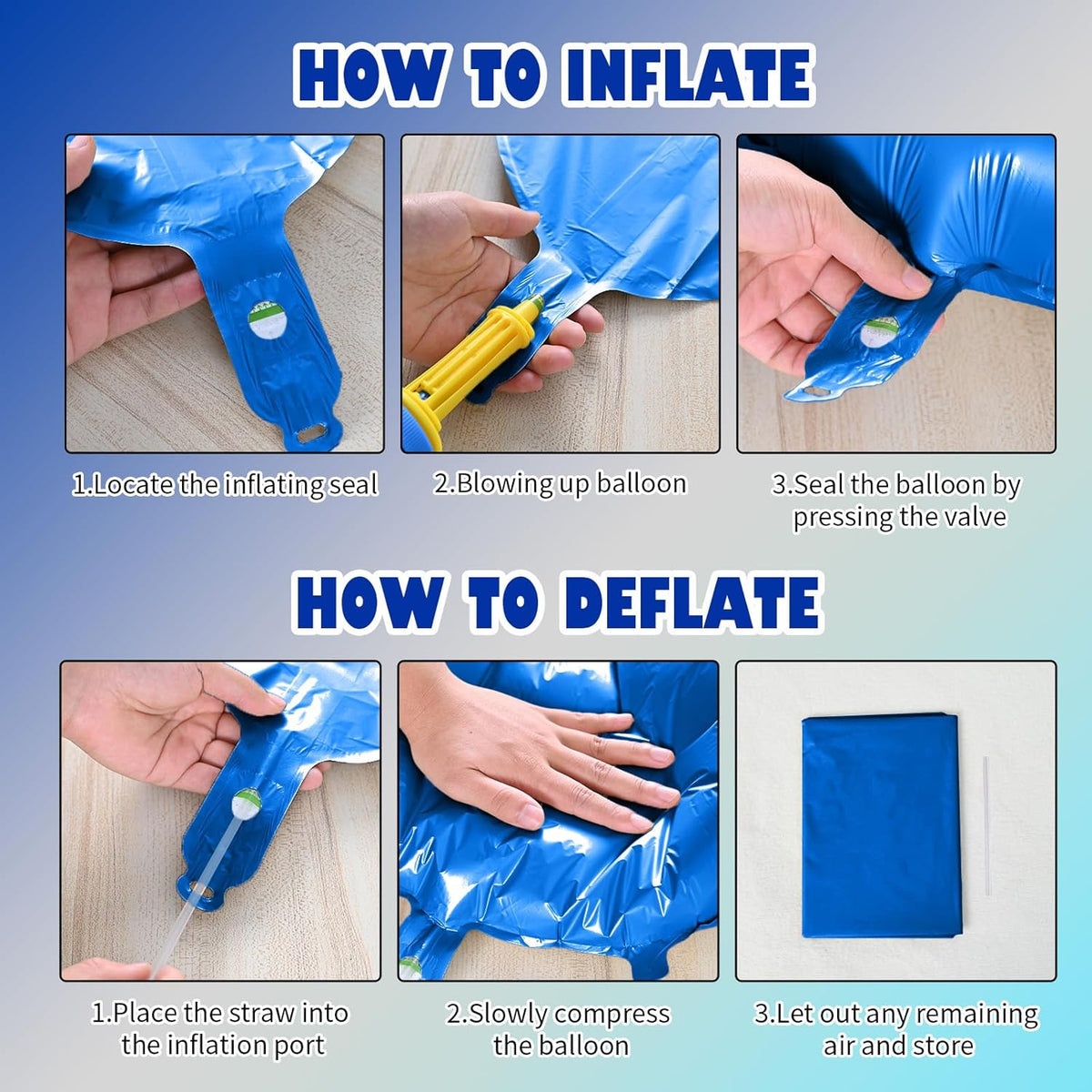 HOW TO INFLATE

1.Locate the inflating seal

2.Blowing up balloon

3.Seal the balloon by pressing the valve

HOW TO DEFLATE

1.Place the straw into the inflation port

2.Slowly compress the balloon

3.Let out any remaining air and store