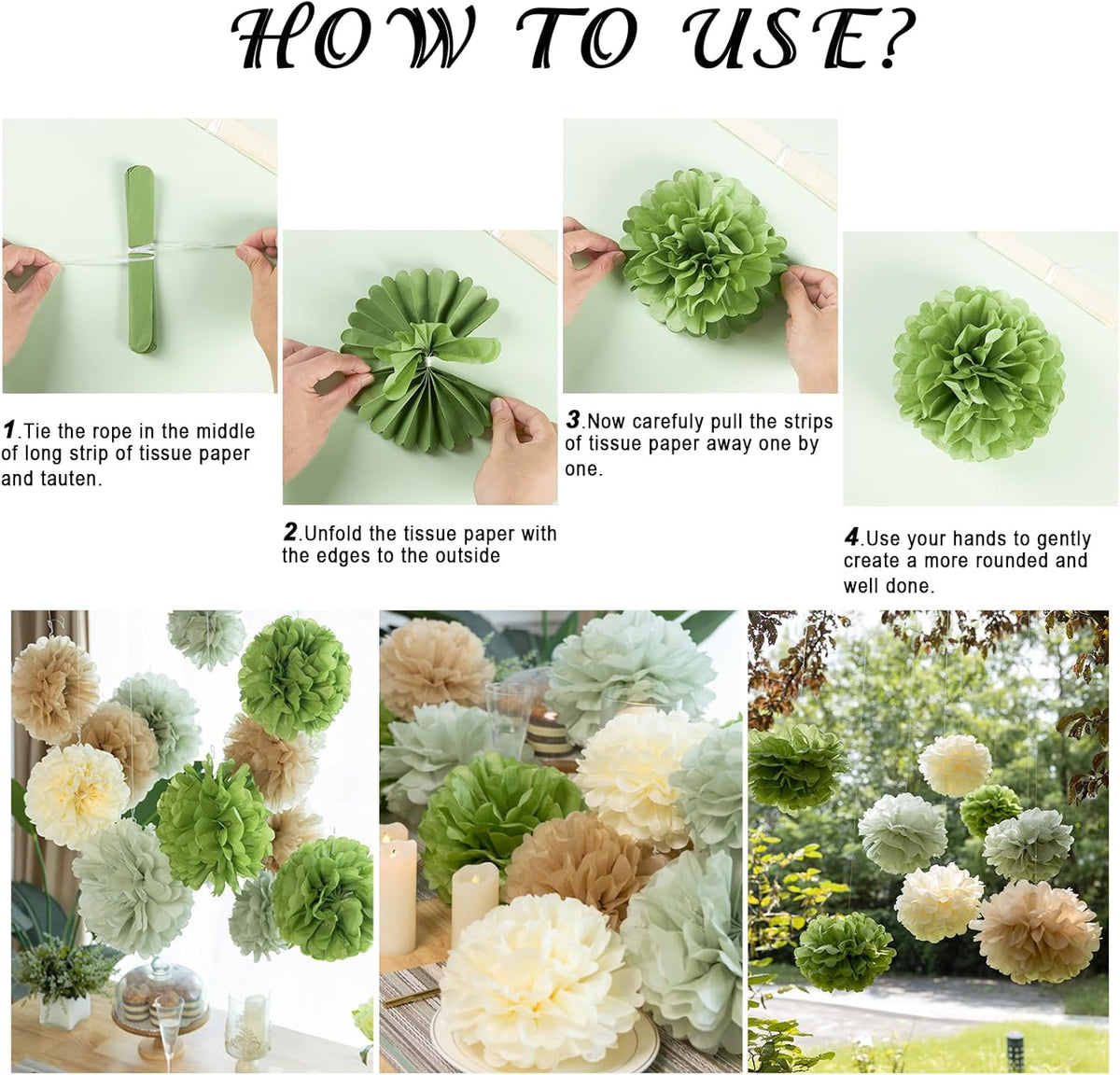 HOW TO USE?

1.Tie the rope in the middle of long strip of tissue paper and tauten.

2.Unfold the tissue paper with the edges to the outside

3.Now carefully pull the strips of tissue paper away one by one.

4.Use your hands to gently create a more rounded and well done.