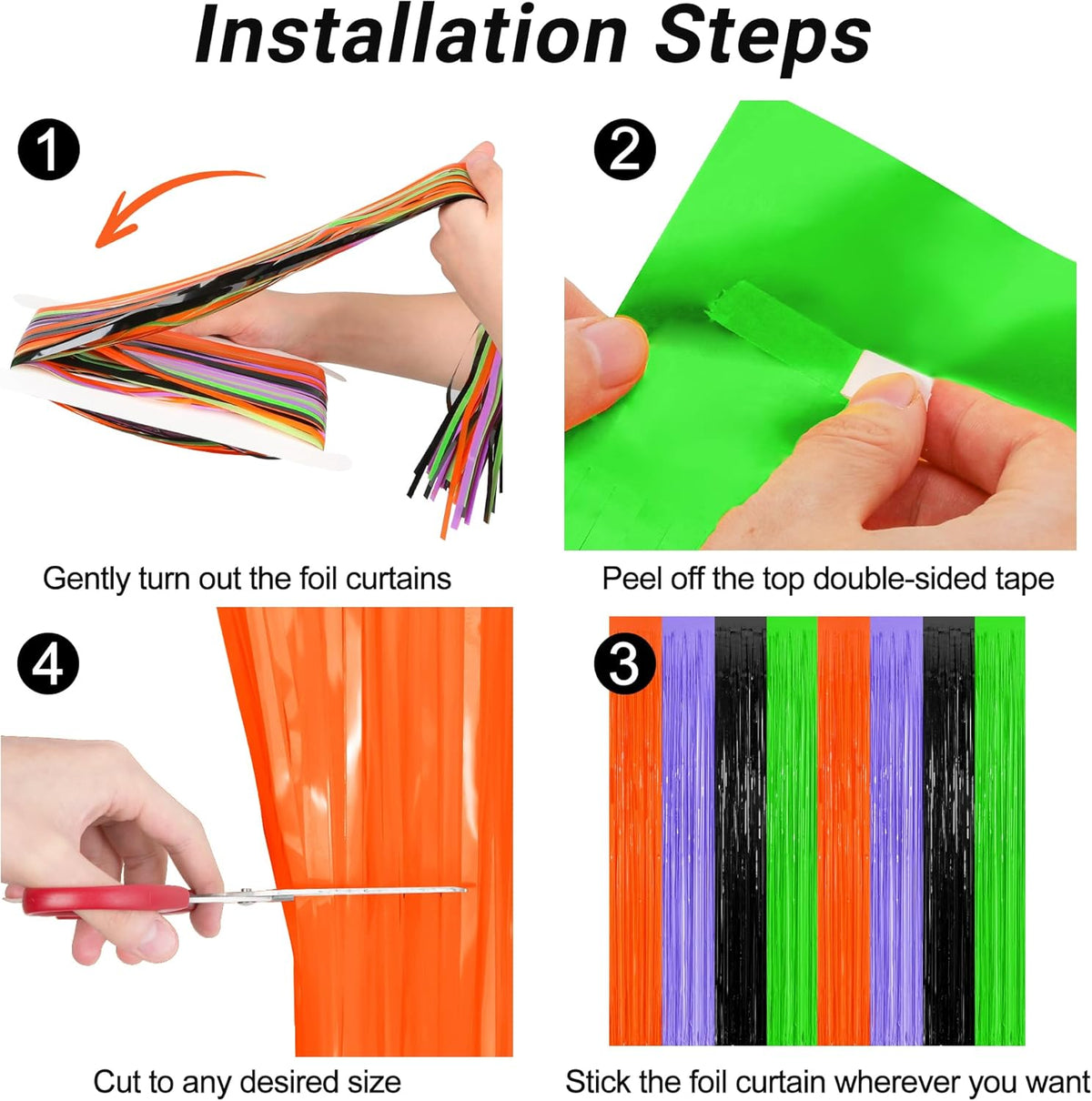 Installation Steps

1

Gently turn out the foil curtains

2

Peel off the top double-sided tape

4

Cut to any desired size

3

Stick the foil curtain wherever you want